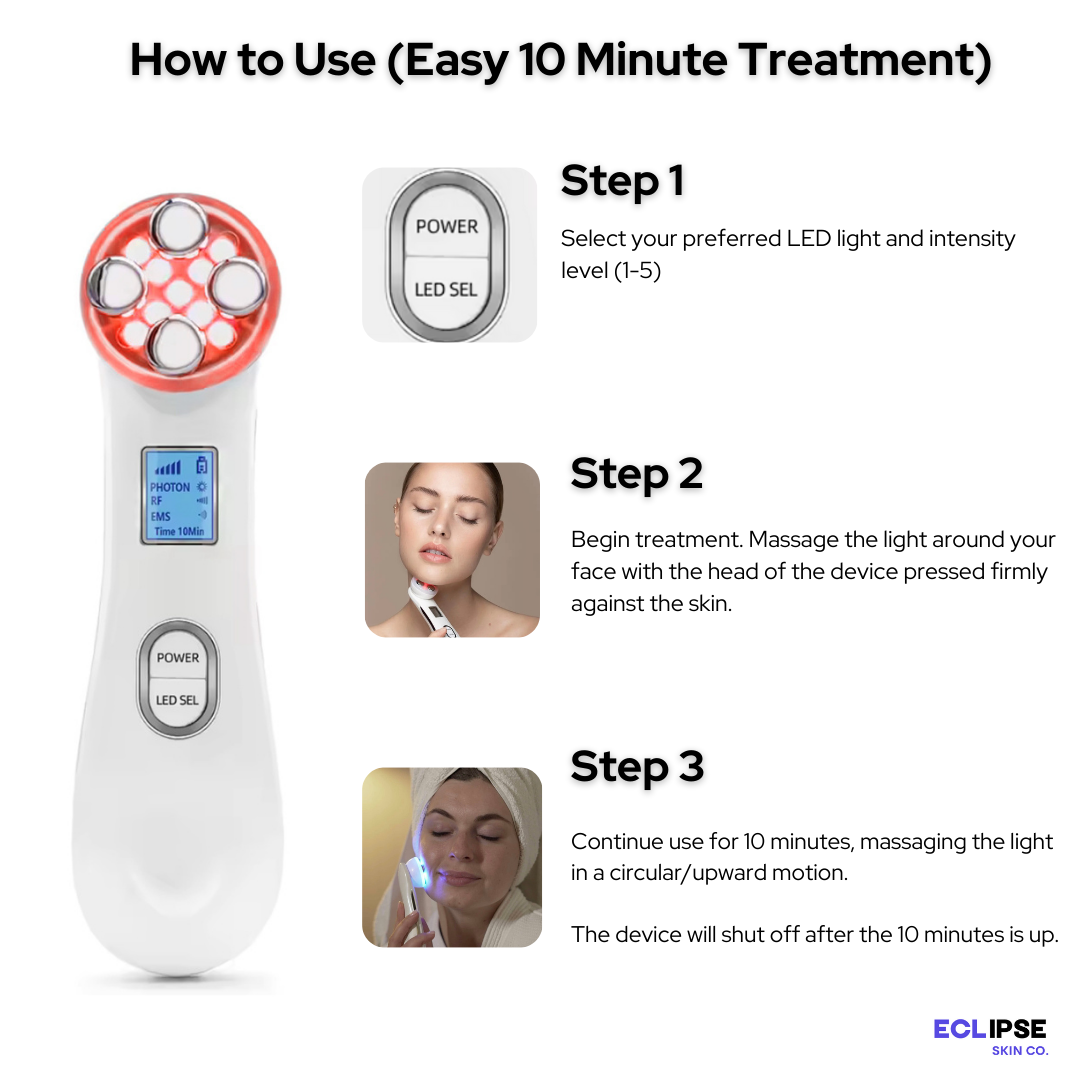 How to Use (Easy 10 Minute Treatment)

PHOTON
RF
EMS
Time 10Min

POWER
LED SEL

POWER
LED SEL

Step 1

Select your preferred LED light and intensity level (1-5)

Step 2

Begin treatment. Massage the light around your face with the head of the device pressed firmly against the skin.

Step 3

Continue use for 10 minutes, massaging the light in a circular/upward motion.

The device will shut off after the 10 minutes is up.

ECLIPSE
SKIN CO.